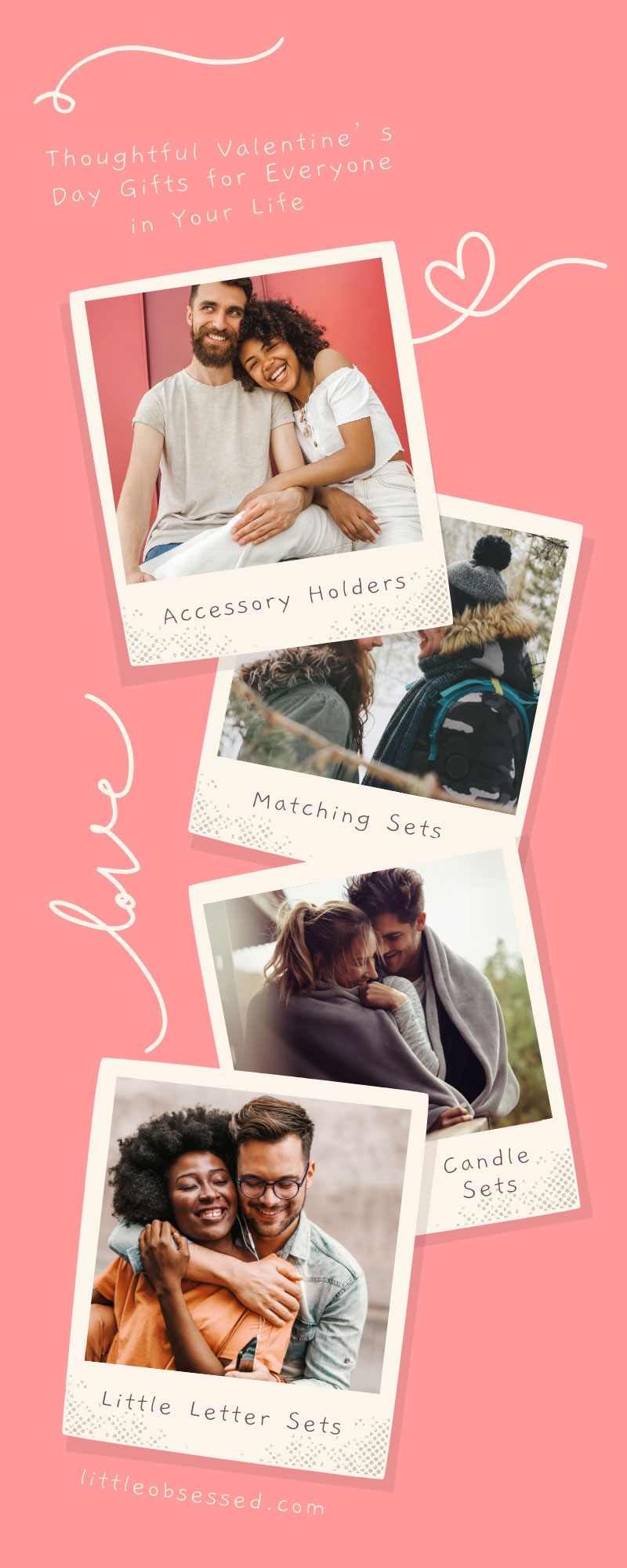 Thoughtful Valentine's Day Gifts for Everyone in Your Life

Accessory Holders

Matching Sets

love

Candle Sets

Little Letter Sets

littleobsessed.com