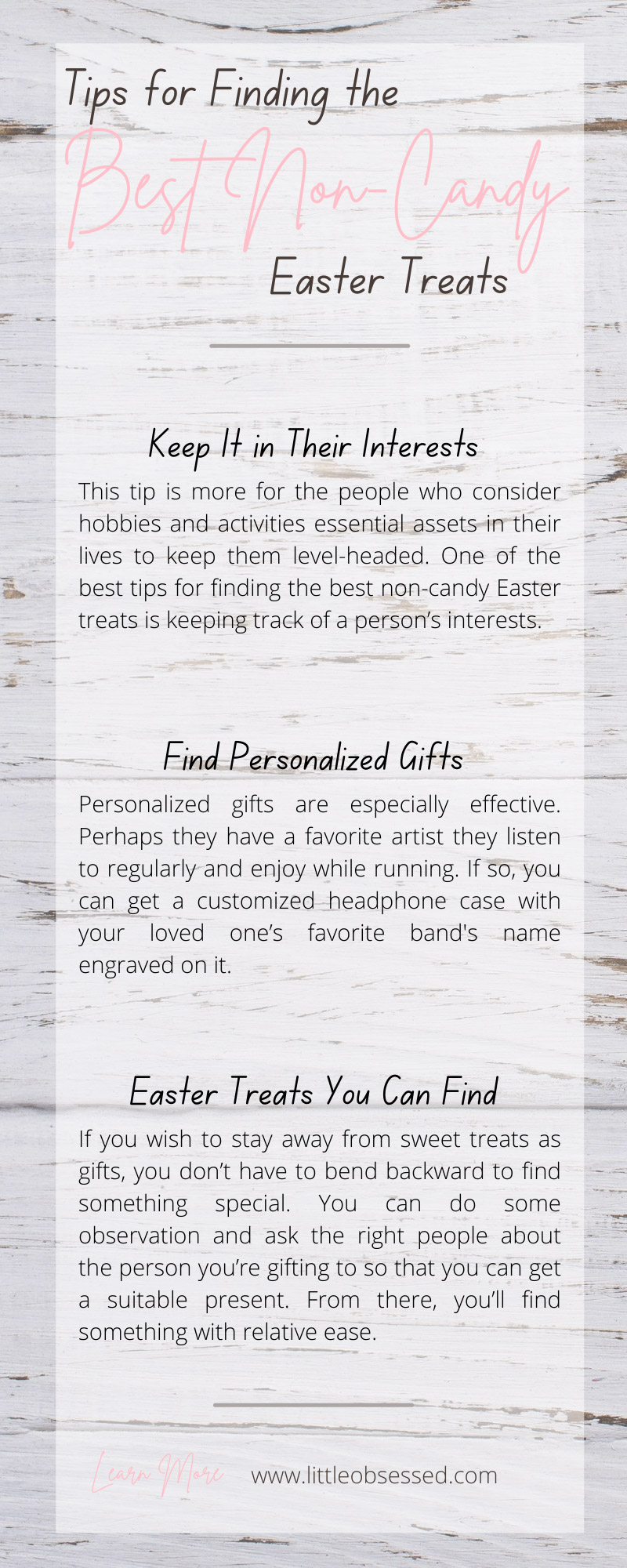 Tips for Finding the Best Non-Candy Easter Treats

Keep It in Their Interests

This tip is more for the people who consider hobbies and activities essential assets in their lives to keep them level-headed. One of the best tips for finding the best non-candy Easter treats is keeping track of a person's interests.

Find Personalized Gifts

Personalized gifts are especially effective. Perhaps they have a favorite artist they listen to regularly and enjoy while running. If so, you can get a customized headphone case with your loved one's favorite band's name engraved on it.

Easter Treats You Can Find

If you wish to stay away from sweet treats as gifts, you don't have to bend backward to find something special. You can do some observation and ask the right people about the person you're gifting to so that you can get a suitable present. From there, you'll find something with relative ease.

Learn More www.littleobsessed.com