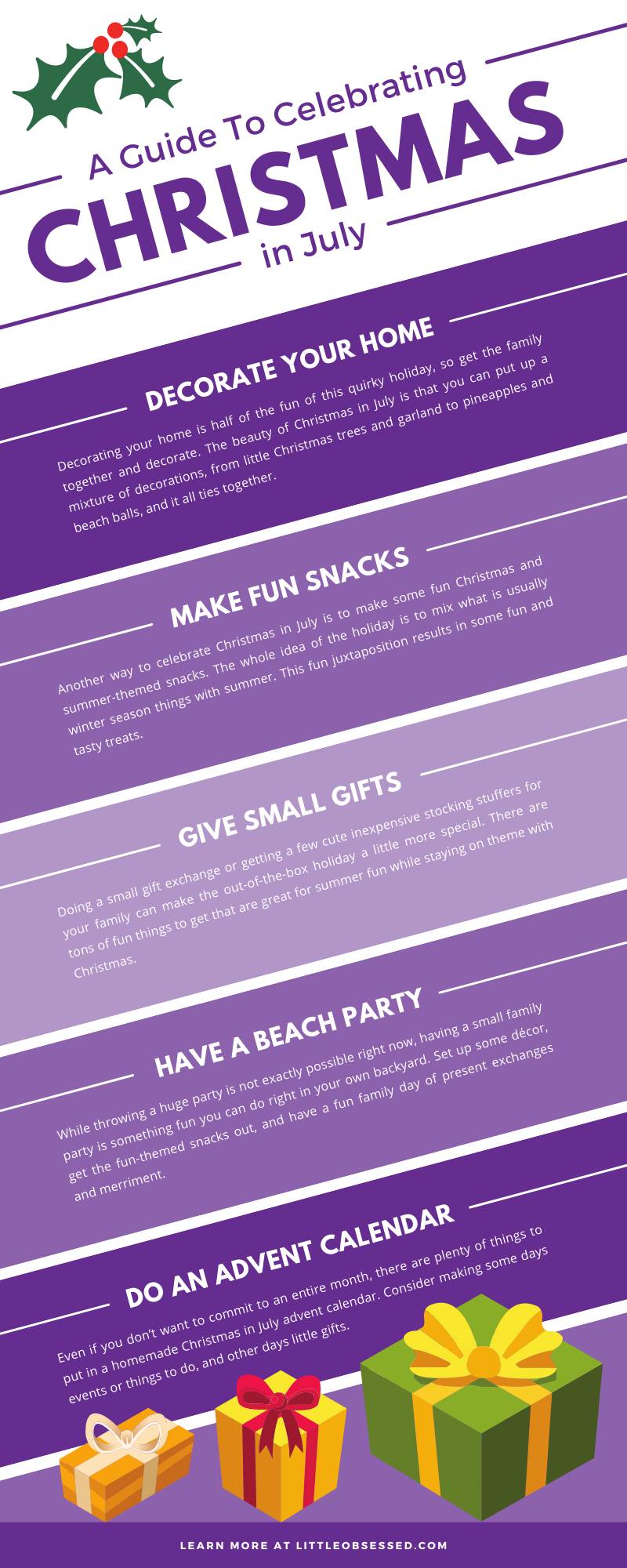 A Guide To Celebrating
CHRISTMAS
in July

DECORATE YOUR HOME

Decorating your home is half of the fun of this quirky holiday, so get the family together and decorate. The beauty of Christmas in July is that you can put up a mixture of decorations, from little Christmas trees and garland to pineapples and beach balls, and it all ties together.

MAKE FUN SNACKS

Another way to celebrate Christmas in July is to make some fun Christmas and summer-themed snacks. The whole idea of the holiday is to mix what is usually winter season things with summer. This fun juxtaposition results in some fun and tasty treats.

GIVE SMALL GIFTS

Doing a small gift exchange or getting a few cute inexpensive stocking stuffers for your family can make the out-of-the-box holiday a little more special. There are tons of fun things to get that are great for summer fun while staying on theme with Christmas.

HAVE A BEACH PARTY

While throwing a huge party is not exactly possible right now, having a small family party is something fun you can do right in your own backyard. Set up some décor, get the fun-themed snacks out, and have a fun family day of present exchanges and merriment.

DO AN ADVENT CALENDAR

Even if you don't want to commit to an entire month, there are plenty of things to put in a homemade Christmas in July advent calendar. Consider making some days events or things to do, and other days little gifts.

LEARN MORE AT LITTLEOBSESSED.COM